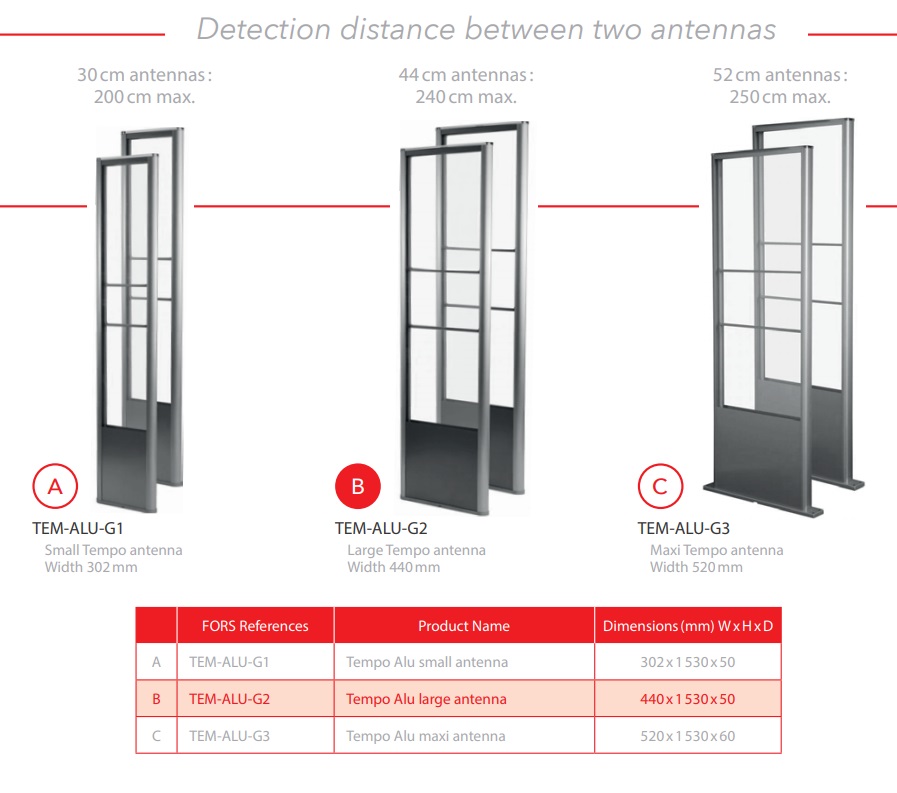 Detection distance between two antennas

30 cm antennas : 200 cm max.

44 cm antennas : 240 cm max.

52 cm antennas : 250 cm max.

A

TEM-ALU-G1
Small Tempo antenna
Width 302 mm

B

TEM-ALU-G2
Large Tempo antenna
Width 440 mm

C

TEM-ALU-G3
Maxi Tempo antenna
Width 520 mm

| | FORS References | Product Name | Dimensions (mm) W x H x D |
|---|---|---|---|
| A | TEM-ALU-G1 | Tempo Alu small antenna | 302 x 1 530 x 50 |
| B | TEM-ALU-G2 | Tempo Alu large antenna | 440 x 1 530 x 50 |
| C | TEM-ALU-G3 | Tempo Alu maxi antenna | 520 x 1 530 x 60 |